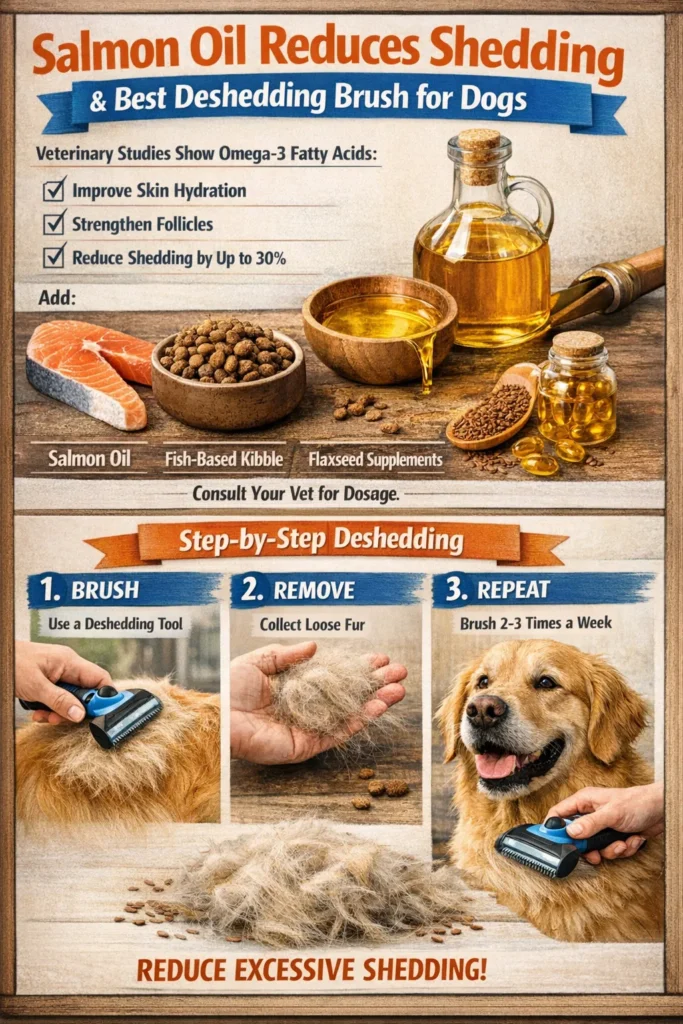 Salmon Oil Reduces Shedding
& Best Deshedding Brush for Dogs

Veterinary Studies Show Omega-3 Fatty Acids:

Improve Skin Hydration

Strengthen Follicles

Reduce Shedding by Up to 30%

Add:

Salmon Oil

Fish-Based Kibble

Flaxseed Supplements

Consult Your Vet for Dosage.

Step-by-Step Deshedding

1. BRUSH
Use a Deshedding Tool

2. REMOVE
Collect Loose Fur

3. REPEAT
Brush 2-3 Times a Week

REDUCE EXCESSIVE SHEDDING!