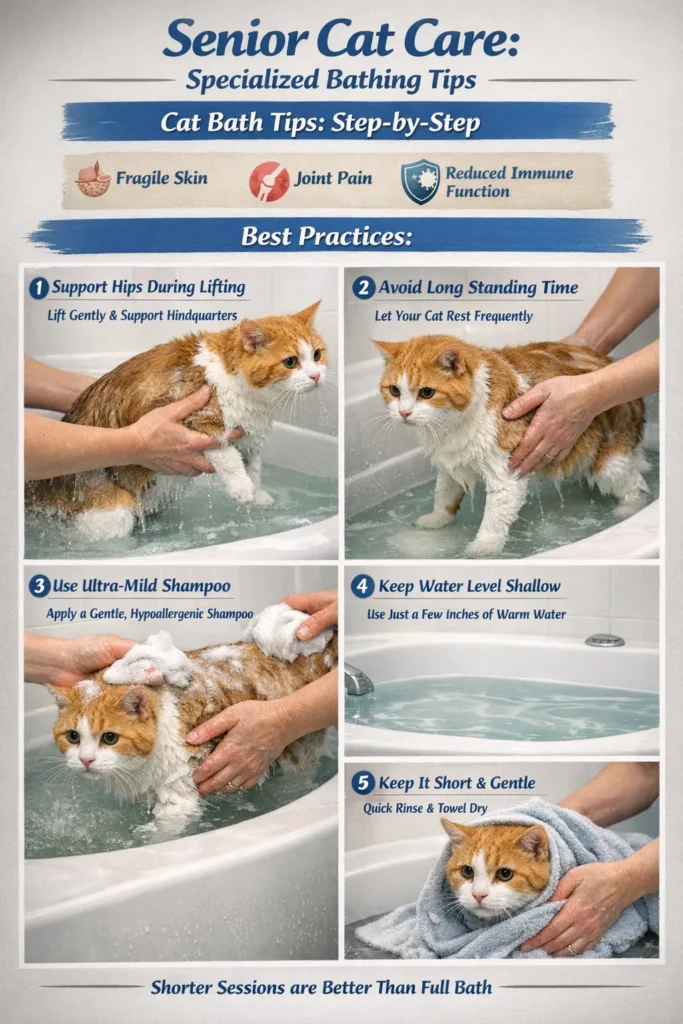 Senior Cat Care:
Specialized Bathing Tips

Cat Bath Tips: Step-by-Step

Fragile Skin
Joint Pain
Reduced Immune Function

Best Practices:

1 Support Hips During Lifting
Lift Gently & Support Hindquarters

2 Avoid Long Standing Time
Let Your Cat Rest Frequently

3 Use Ultra-Mild Shampoo
Apply a Gentle, Hypoallergenic Shampoo

4 Keep Water Level Shallow
Use Just a Few Inches of Warm Water

5 Keep It Short & Gentle
Quick Rinse & Towel Dry

Shorter Sessions are Better Than Full Bath