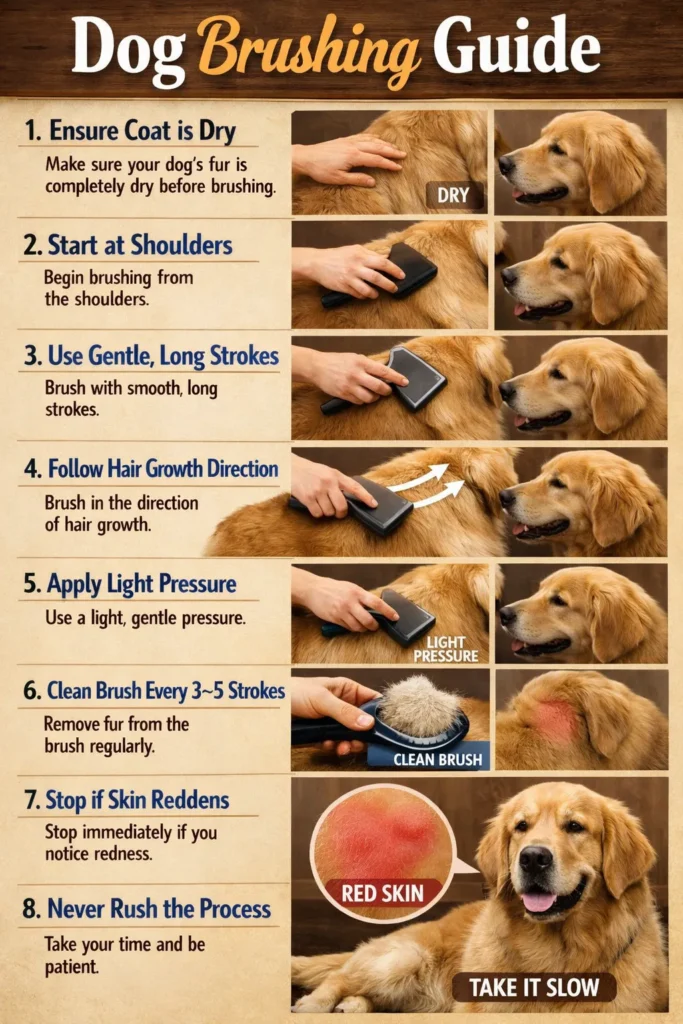 Dog Brushing Guide

1. Ensure Coat is Dry
Make sure your dog's fur is completely dry before brushing.

DRY

2. Start at Shoulders
Begin brushing from the shoulders.

3. Use Gentle, Long Strokes
Brush with smooth, long strokes.

4. Follow Hair Growth Direction
Brush in the direction of hair growth.

5. Apply Light Pressure
Use a light, gentle pressure.

LIGHT PRESSURE

6. Clean Brush Every 3~5 Strokes
Remove fur from the brush regularly.

CLEAN BRUSH

7. Stop if Skin Reddens
Stop immediately if you notice redness.

RED SKIN

8. Never Rush the Process
Take your time and be patient.

TAKE IT SLOW