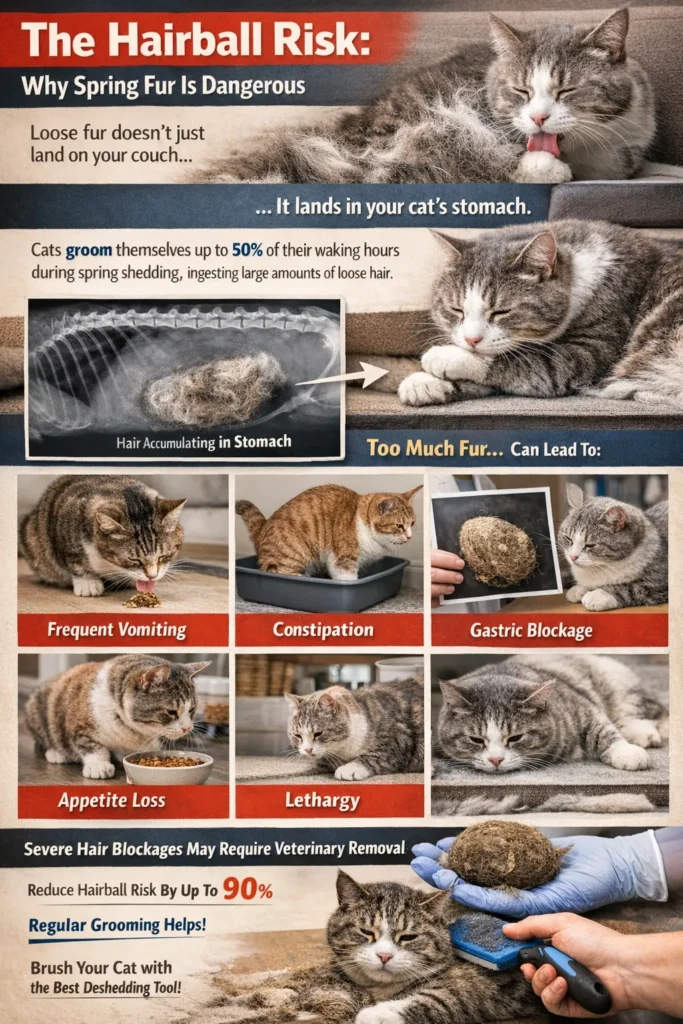 The Hairball Risk:

Why Spring Fur Is Dangerous

Loose fur doesn't just land on your couch...

... It lands in your cat's stomach.

Cats groom themselves up to 50% of their waking hours during spring shedding, ingesting large amounts of loose hair.

Hair Accumulating in Stomach

Too Much Fur... Can Lead To:

Frequent Vomiting

Constipation

Gastric Blockage

Appetite Loss

Lethargy

Severe Hair Blockages May Require Veterinary Removal

Reduce Hairball Risk By Up To 90%

Regular Grooming Helps!

Brush Your Cat with the Best Deshedding Tool!