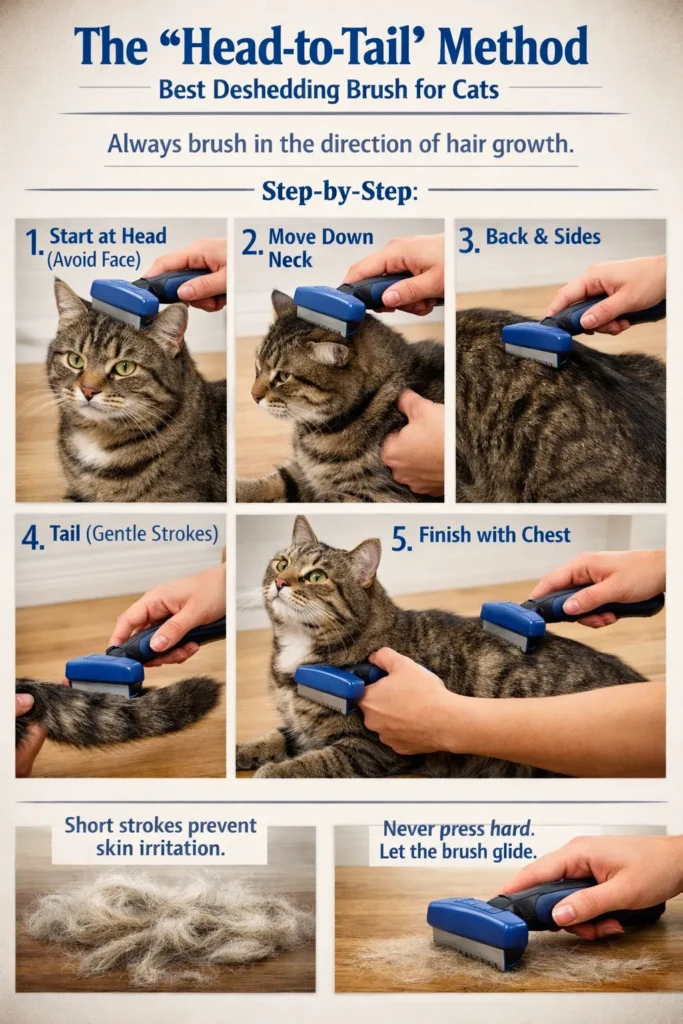 The “Head-to-Tail’ Method

Best Deshedding Brush for Cats

Always brush in the direction of hair growth.

Step-by-Step:

1. Start at Head (Avoid Face)

2. Move Down Neck

3. Back & Sides

4. Tail (Gentle Strokes)

5. Finish with Chest

Short strokes prevent skin irritation.

Never press hard. Let the brush glide.