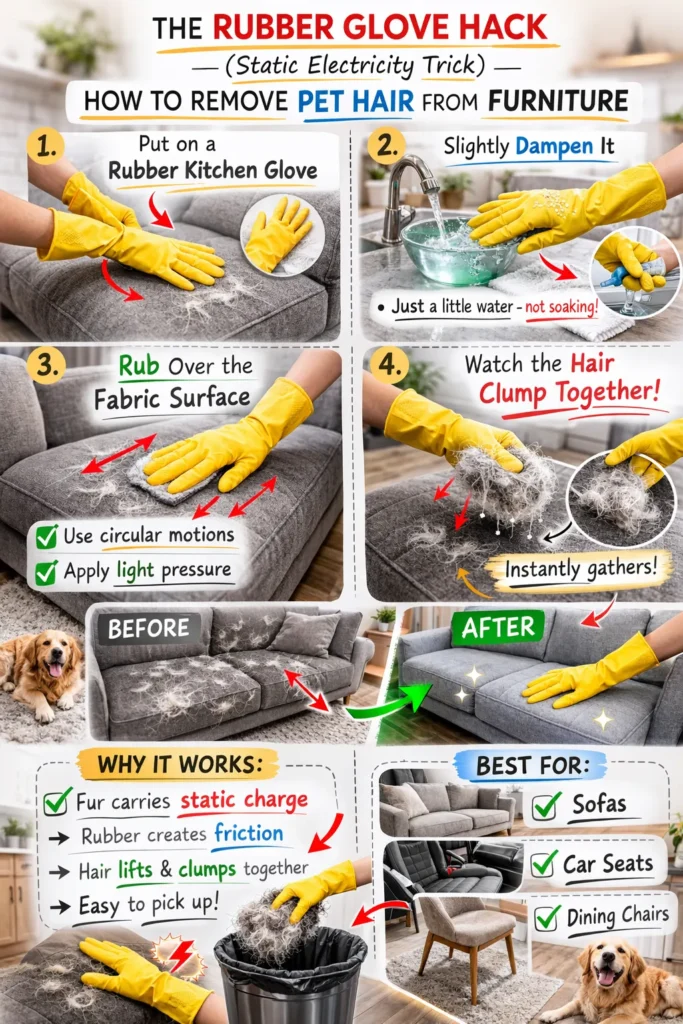 THE RUBBER GLOVE HACK
— (Static Electricity Trick) —
HOW TO REMOVE PET HAIR FROM FURNITURE

1. Put on a Rubber Kitchen Glove

2. Slightly Dampen It

• Just a little water - not soaking!

3. Rub Over the Fabric Surface

✓ Use circular motions
✓ Apply light pressure

4. Watch the Hair Clump Together!

Instantly gathers!

BEFORE

AFTER

WHY IT WORKS:
✓ Fur carries static charge
→ Rubber creates friction
→ Hair lifts & clumps together
→ Easy to pick up!

BEST FOR:
✓ Sofas
✓ Car Seats
✓ Dining Chairs