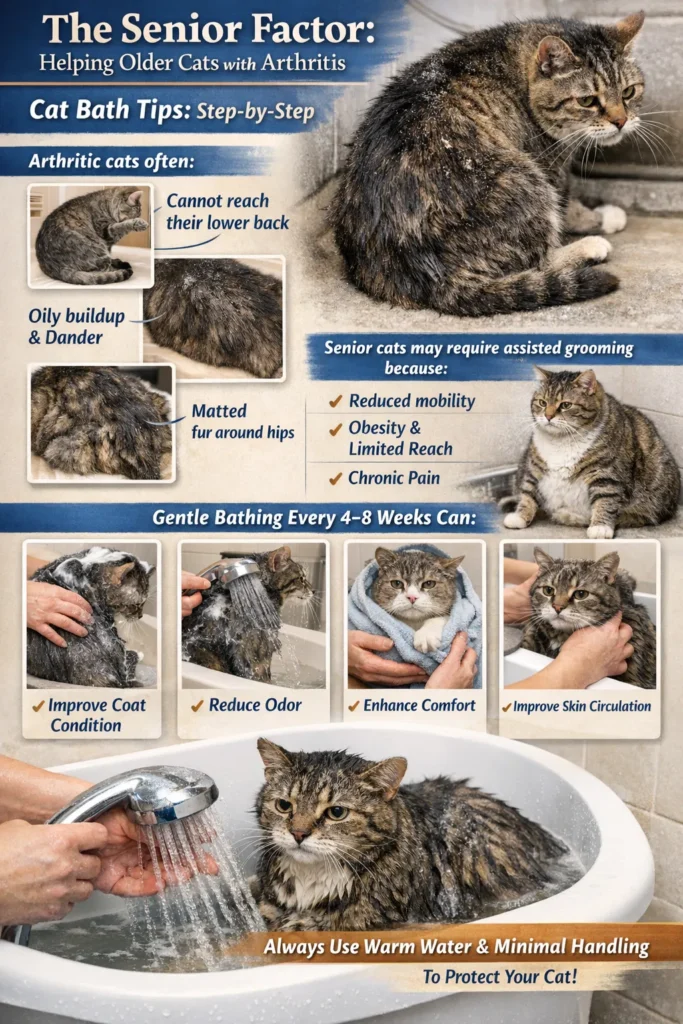 The Senior Factor:
Helping Older Cats with Arthritis

Cat Bath Tips: Step-by-Step

Arthritic cats often:

Cannot reach their lower back

Oily buildup & Dander

Matted fur around hips

Senior cats may require assisted grooming because:

✓ Reduced mobility
✓ Obesity & Limited Reach
✓ Chronic Pain

Gentle Bathing Every 4–8 Weeks Can:

✓ Improve Coat Condition

✓ Reduce Odor

✓ Enhance Comfort

✓ Improve Skin Circulation

Always Use Warm Water & Minimal Handling
To Protect Your Cat!