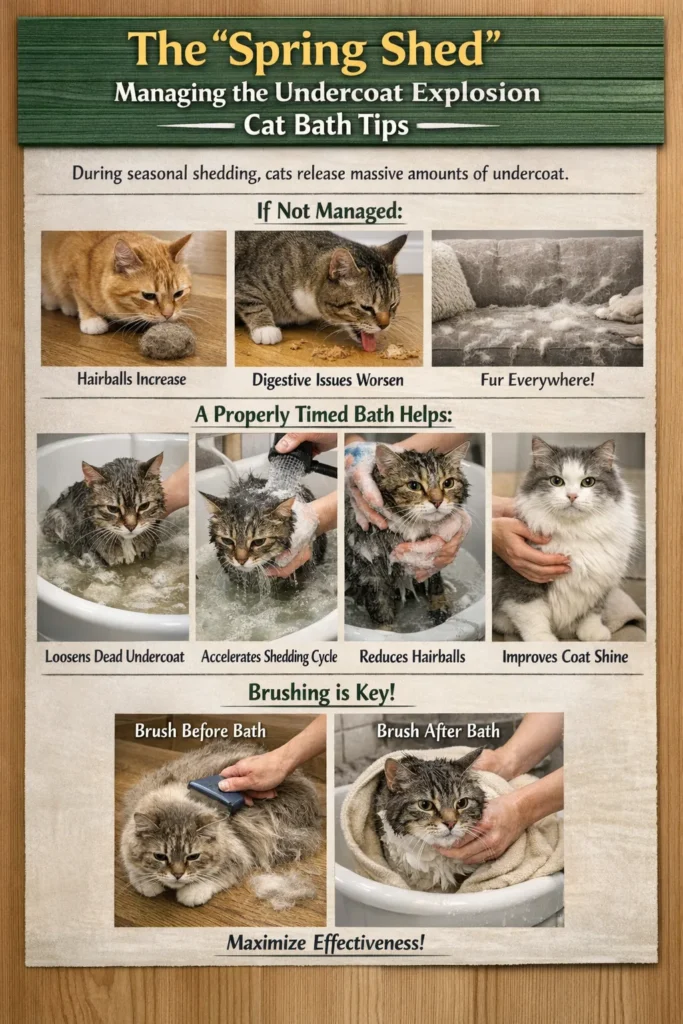 The "Spring Shed"
Managing the Undercoat Explosion
Cat Bath Tips

During seasonal shedding, cats release massive amounts of undercoat.

If Not Managed:

Hairballs Increase

Digestive Issues Worsen

Fur Everywhere!

A Properly Timed Bath Helps:

Loosens Dead Undercoat

Accelerates Shedding Cycle

Reduces Hairballs

Improves Coat Shine

Brushing is Key!

Brush Before Bath

Brush After Bath

Maximize Effectiveness!