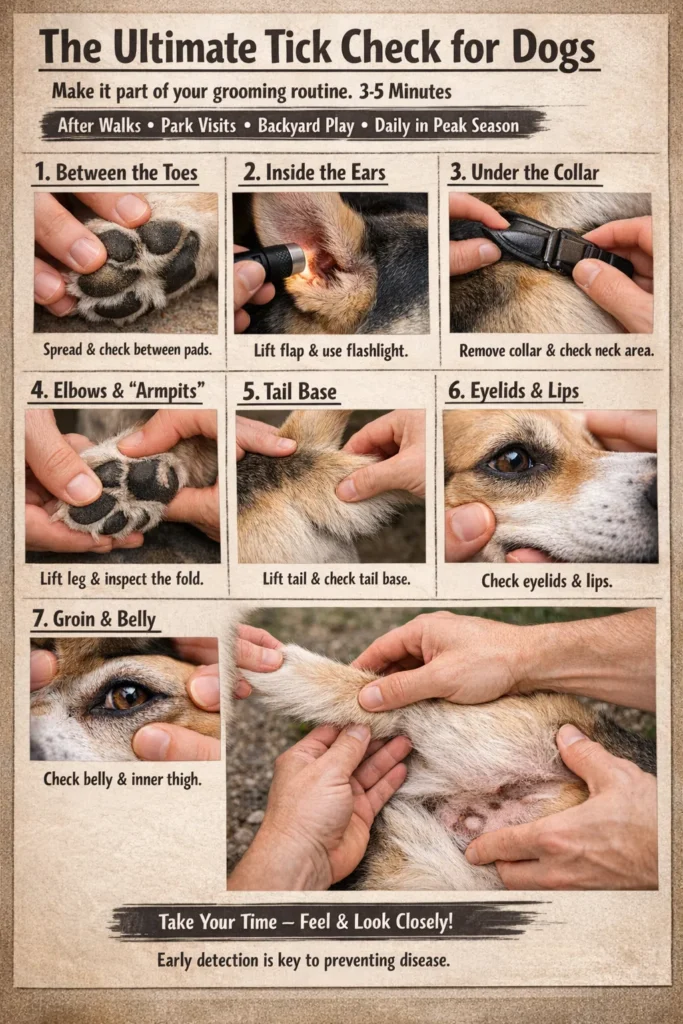 The Ultimate Tick Check for Dogs

Make it part of your grooming routine. 3-5 Minutes

After Walks • Park Visits • Backyard Play • Daily in Peak Season

1. Between the Toes

Spread & check between pads.

2. Inside the Ears

Lift flap & use flashlight.

3. Under the Collar

Remove collar & check neck area.

4. Elbows & "Armpits"

Lift leg & inspect the fold.

5. Tail Base

Lift tail & check tail base.

6. Eyelids & Lips

Check eyelids & lips.

7. Groin & Belly

Check belly & inner thigh.

Take Your Time – Feel & Look Closely!

Early detection is key to preventing disease.