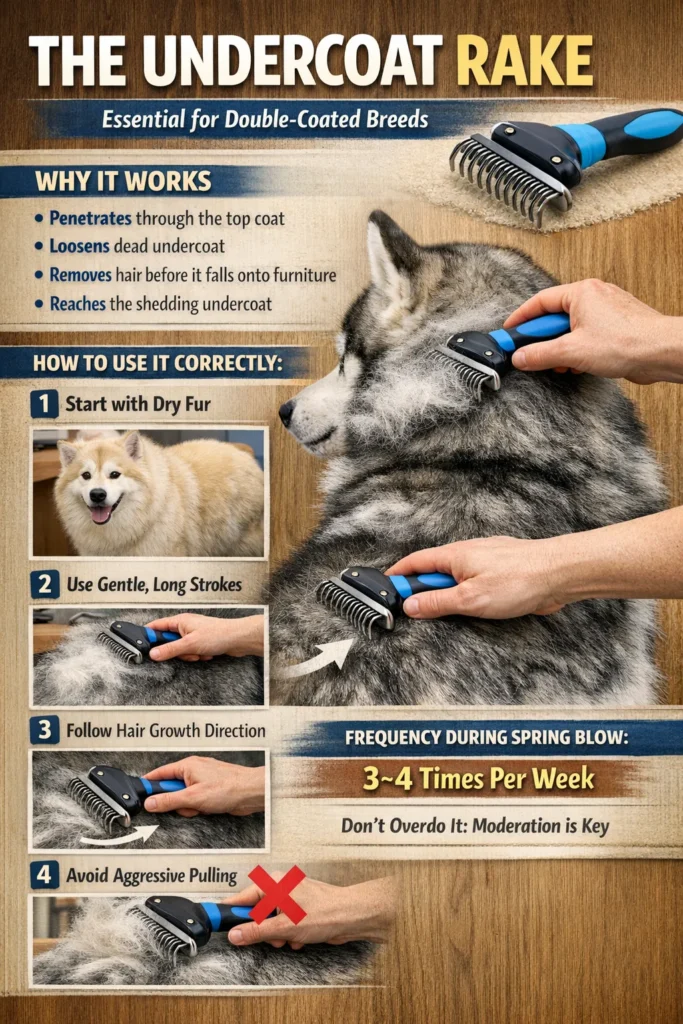 THE UNDERCOAT RAKE

Essential for Double-Coated Breeds

WHY IT WORKS

• Penetrates through the top coat
• Loosens dead undercoat
• Removes hair before it falls onto furniture
• Reaches the shedding undercoat

HOW TO USE IT CORRECTLY:

1 Start with Dry Fur

2 Use Gentle, Long Strokes

3 Follow Hair Growth Direction

4 Avoid Aggressive Pulling

FREQUENCY DURING SPRING BLOW:

3~4 Times Per Week

Don't Overdo It: Moderation is Key