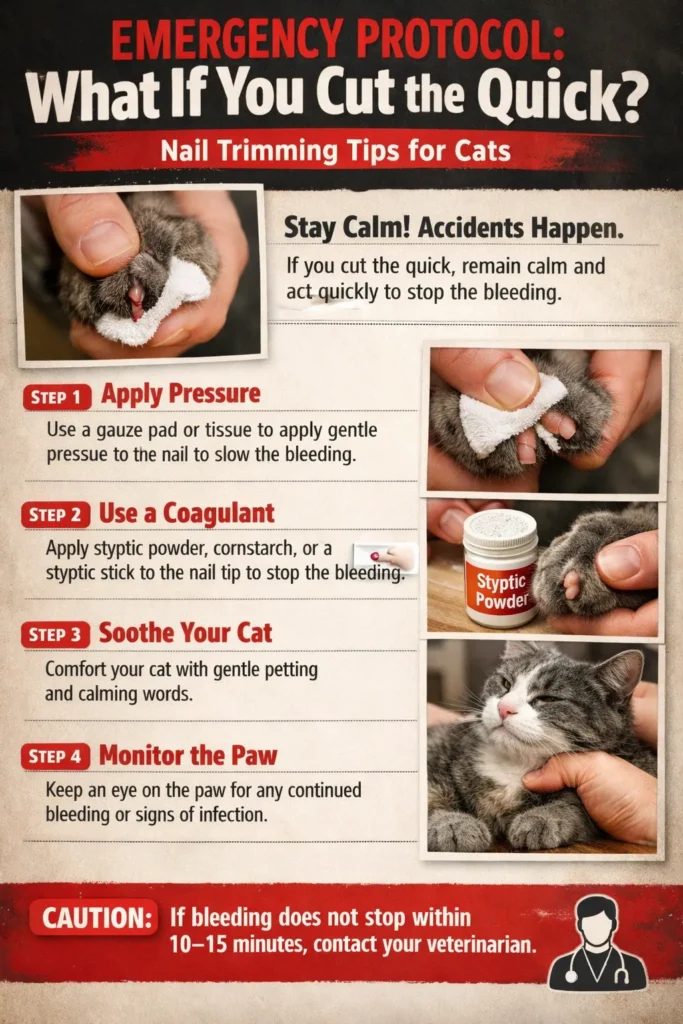 EMERGENCY PROTOCOL:
What If You Cut the Quick?

Nail Trimming Tips for Cats

Stay Calm! Accidents Happen.

If you cut the quick, remain calm and act quickly to stop the bleeding.

STEP 1 Apply Pressure

Use a gauze pad or tissue to apply gentle pressue to the nail to slow the bleeding.

STEP 2 Use a Coagulant

Apply styptic powder, cornstarch, or a styptic stick to the nail tip to stop the bleeding.

Styptic Powder

STEP 3 Soothe Your Cat

Comfort your cat with gentle petting and calming words.

STEP 4 Monitor the Paw

Keep an eye on the paw for any continued bleeding or signs of infection.

CAUTION: If bleeding does not stop within 10–15 minutes, contact your veterinarian.