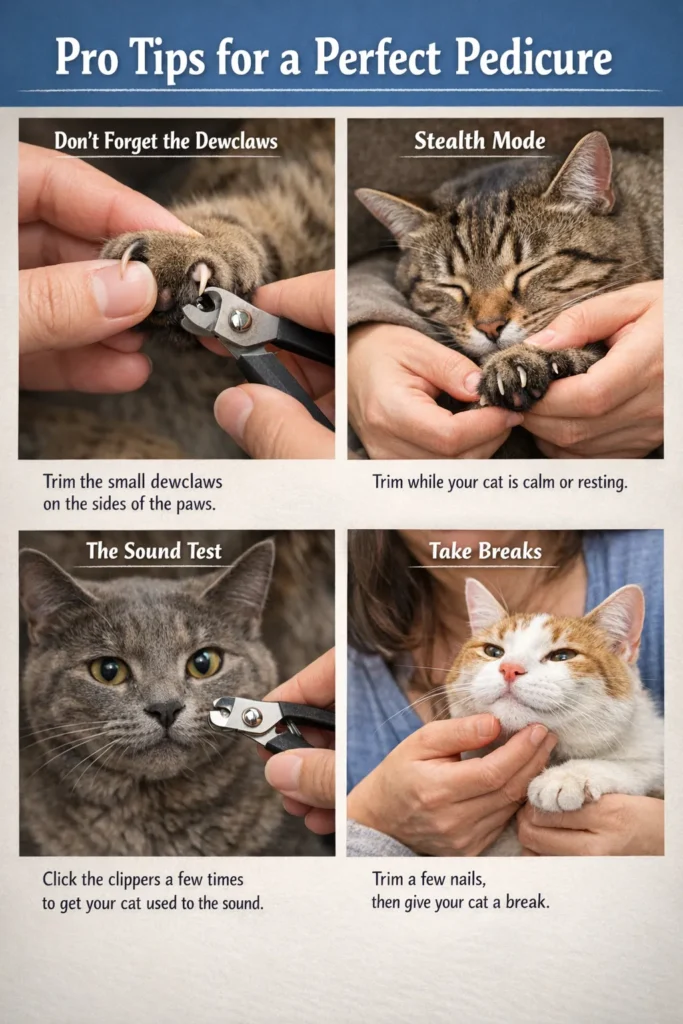 Pro Tips for a Perfect Pedicure

Don't Forget the Dewclaws

Trim the small dewclaws on the sides of the paws.

Stealth Mode

Trim while your cat is calm or resting.

The Sound Test

Click the clippers a few times to get your cat used to the sound.

Take Breaks

Trim a few nails, then give your cat a break.