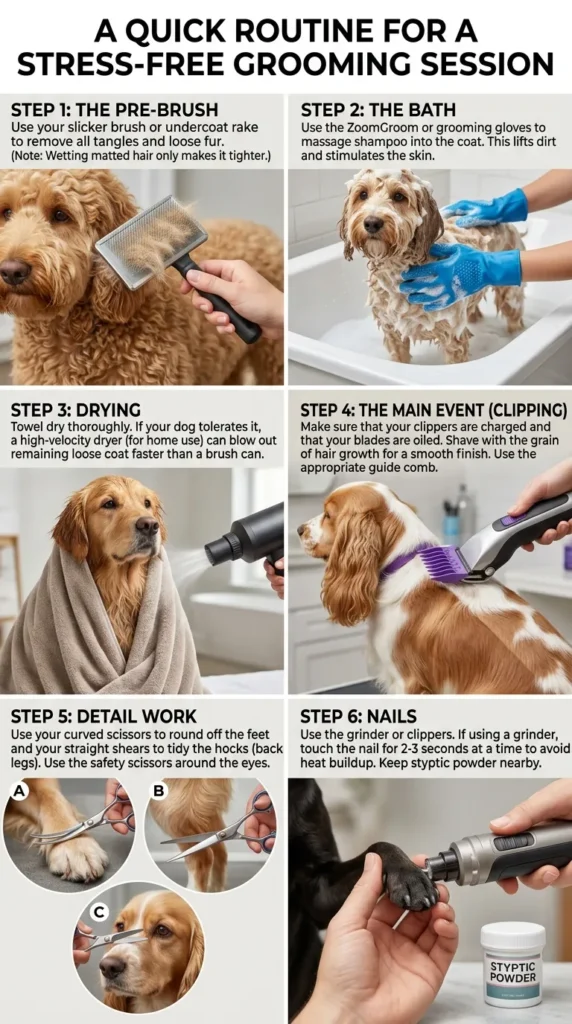 A QUICK ROUTINE FOR A STRESS-FREE GROOMING SESSION

STEP 1: THE PRE-BRUSH
Use your slicker brush or undercoat rake to remove all tangles and loose fur.
(Note: Wetting matted hair only makes it tighter.)

STEP 2: THE BATH
Use the ZoomGroom or grooming gloves to massage shampoo into the coat. This lifts dirt and stimulates the skin.

STEP 3: DRYING
Towel dry thoroughly. If your dog tolerates it, a high-velocity dryer (for home use) can blow out remaining loose coat faster than a brush can.

STEP 4: THE MAIN EVENT (CLIPPING)
Make sure that your clippers are charged and that your blades are oiled. Shave with the grain of hair growth for a smooth finish. Use the appropriate guide comb.

STEP 5: DETAIL WORK
Use your curved scissors to round off the feet and your straight shears to tidy the hocks (back legs). Use the safety scissors around the eyes.

A

B

C

STEP 6: NAILS
Use the grinder or clippers. If using a grinder, touch the nail for 2-3 seconds at a time to avoid heat buildup. Keep styptic powder nearby.

STYPTIC POWDER