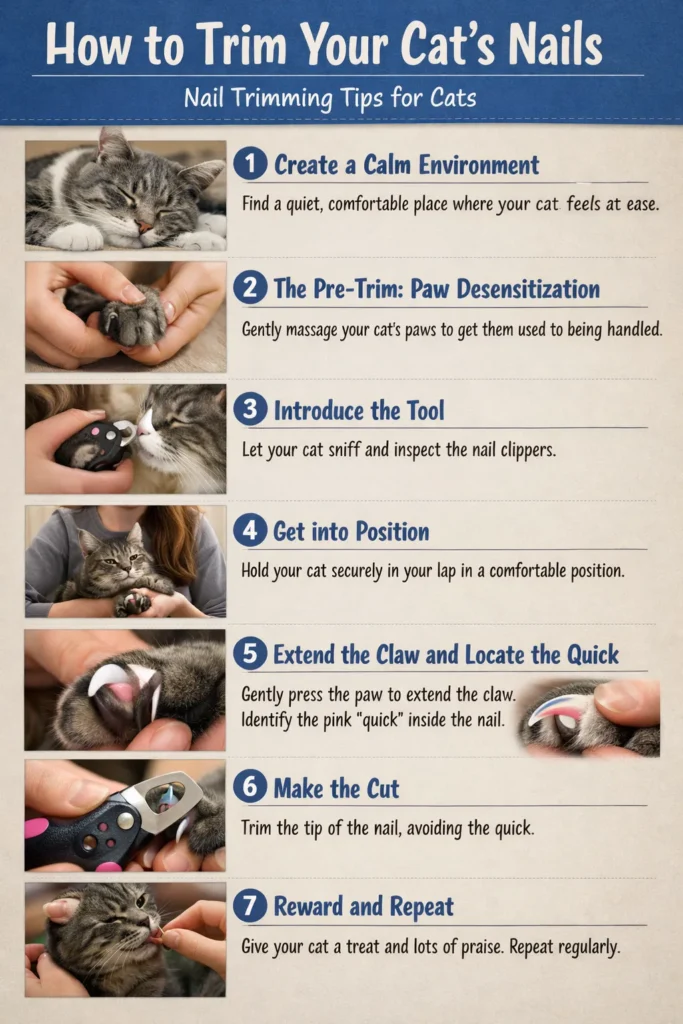 How to Trim Your Cat's Nails

Nail Trimming Tips for Cats

1 Create a Calm Environment

Find a quiet, comfortable place where your cat feels at ease.

2 The Pre-Trim: Paw Desensitization

Gently massage your cat's paws to get them used to being handled.

3 Introduce the Tool

Let your cat sniff and inspect the nail clippers.

4 Get into Position

Hold your cat securely in your lap in a comfortable position.

5 Extend the Claw and Locate the Quick

Gently press the paw to extend the claw. Identify the pink "quick" inside the nail.

6 Make the Cut

Trim the tip of the nail, avoiding the quick.

7 Reward and Repeat

Give your cat a treat and lots of praise. Repeat regularly.