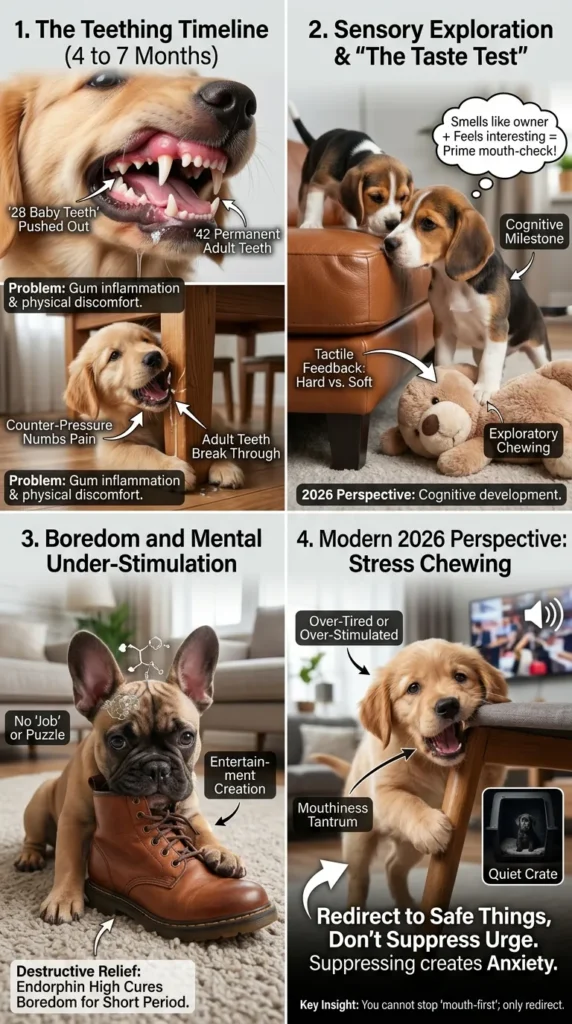 1. The Teething Timeline (4 to 7 Months)

'28 Baby Teeth' Pushed Out

'42 Permanent Adult Teeth

Problem: Gum inflammation & physical discomfort.

Counter-Pressure Numbs Pain

Adult Teeth Break Through

Problem: Gum inflammation & physical discomfort.

2. Sensory Exploration & "The Taste Test"

Smells like owner + Feels interesting = Prime mouth-check!

Cognitive Milestone

Tactile Feedback: Hard vs. Soft

Exploratory Chewing

2026 Perspective: Cognitive development.

3. Boredom and Mental Under-Stimulation

No 'Job' or Puzzle

Entertainment Creation

Destructive Relief: Endorphin High Cures Boredom for Short Period.

4. Modern 2026 Perspective: Stress Chewing

Over-Tired or Over-Stimulated

Mouthiness Tantrum

Quiet Crate

Redirect to Safe Things, Don't Suppress Urge.
Suppressing creates Anxiety.

Key Insight: You cannot stop 'mouth-first'; only redirect.